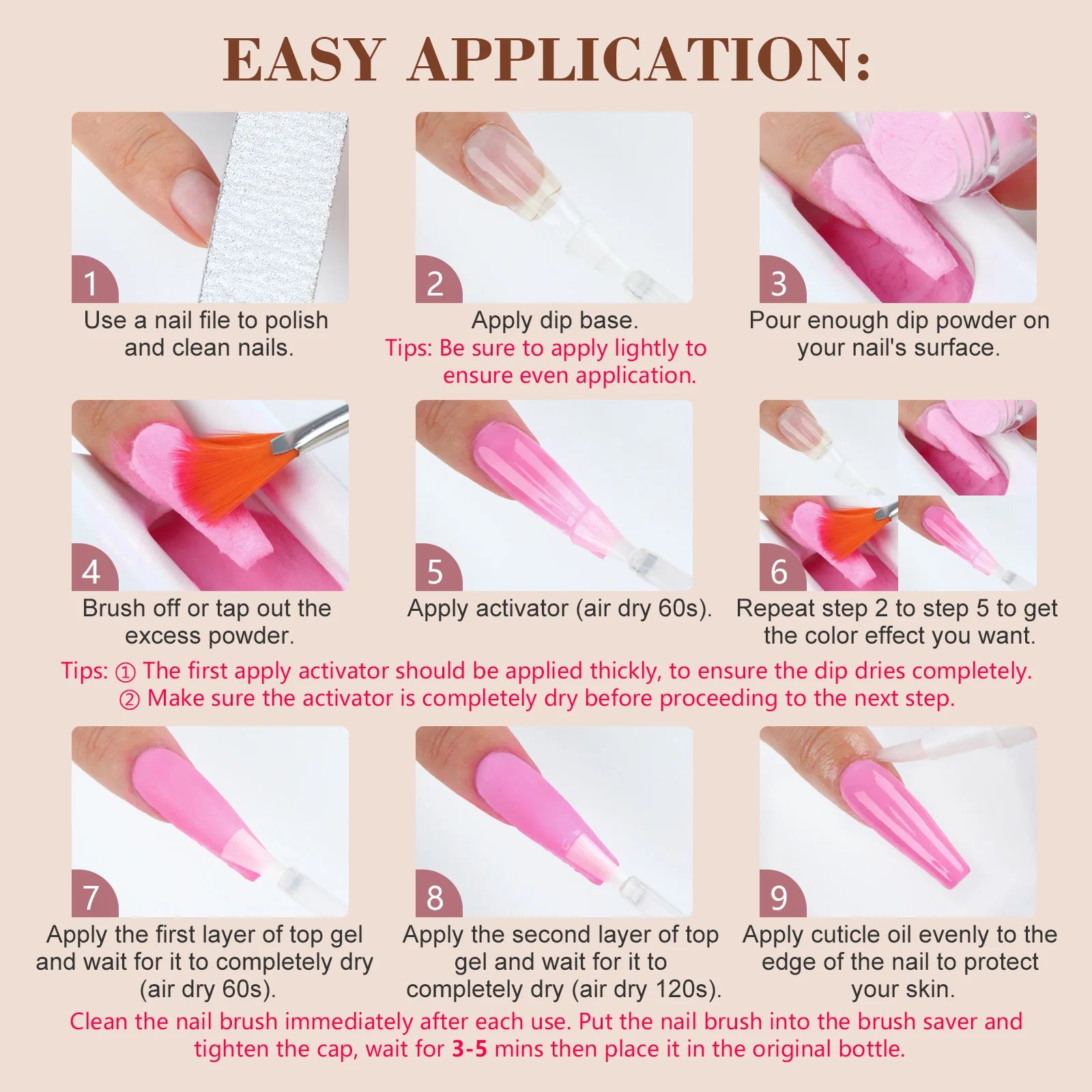 EASY APPLICATION:

1
Use a nail file to polish and clean nails.

2
Apply dip base.
Tips: Be sure to apply lightly to ensure even application.

3
Pour enough dip powder on your nail's surface.

4
Brush off or tap out the excess powder.

5
Apply activator (air dry 60s).

6
Repeat step 2 to step 5 to get the color effect you want.

Tips: ① The first apply activator should be applied thickly, to ensure the dip dries completely.
② Make sure the activator is completely dry before proceeding to the next step.

7
Apply the first layer of top gel and wait for it to completely dry (air dry 60s).

8
Apply the second layer of top gel and wait for it to completely dry (air dry 120s).

9
Apply cuticle oil evenly to the edge of the nail to protect your skin.

Clean the nail brush immediately after each use. Put the nail brush into the brush saver and tighten the cap, wait for 3-5 mins then place it in the original bottle.