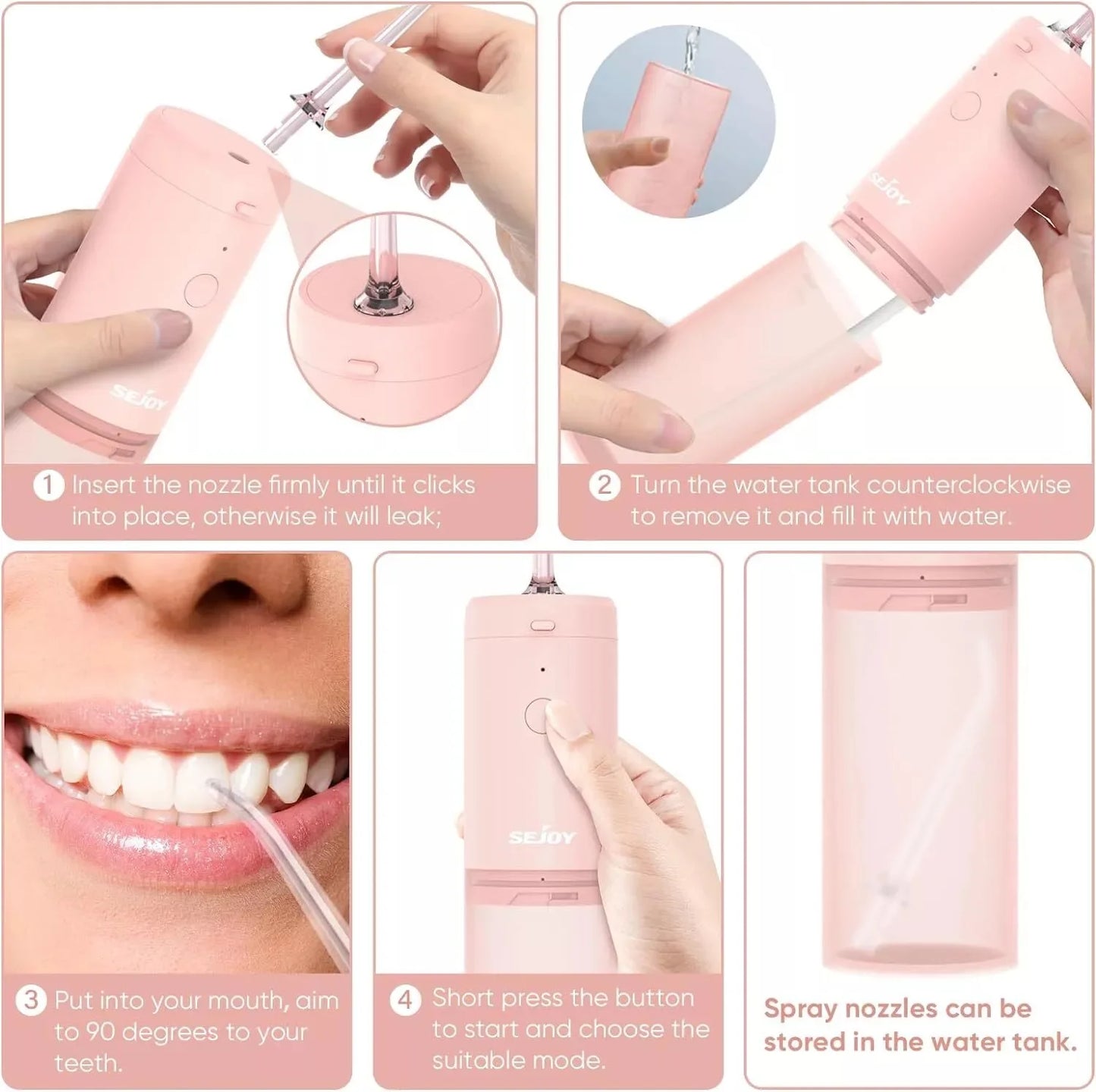 SEJOY

1 Insert the nozzle firmly until it clicks into place, otherwise it will leak;

SEJOY

2 Turn the water tank counterclockwise to remove it and fill it with water.

3 Put into your mouth, aim to 90 degrees to your teeth.

SEJOY

4 Short press the button to start and choose the suitable mode.

Spray nozzles can be stored in the water tank.