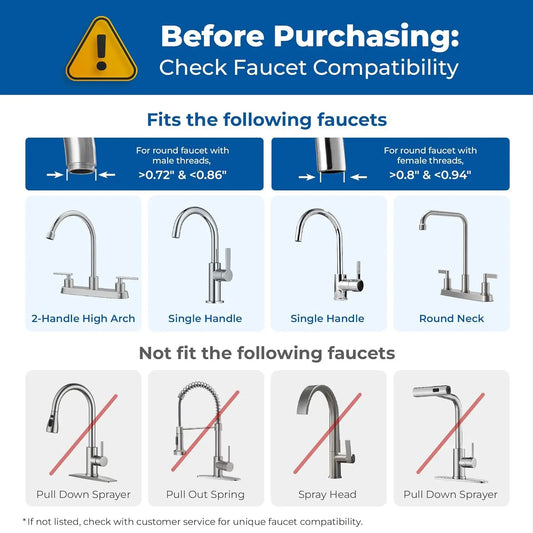 Before Purchasing:
Check Faucet Compatibility

Fits the following faucets

For round faucet with male threads, >0.72" & <0.86"

For round faucet with female threads, >0.8" & <0.94"

2-Handle High Arch

Single Handle

Single Handle

Round Neck

Not fit the following faucets

Pull Down Sprayer

Pull Out Spring

Spray Head

Pull Down Sprayer

*If not listed, check with customer service for unique faucet compatibility.